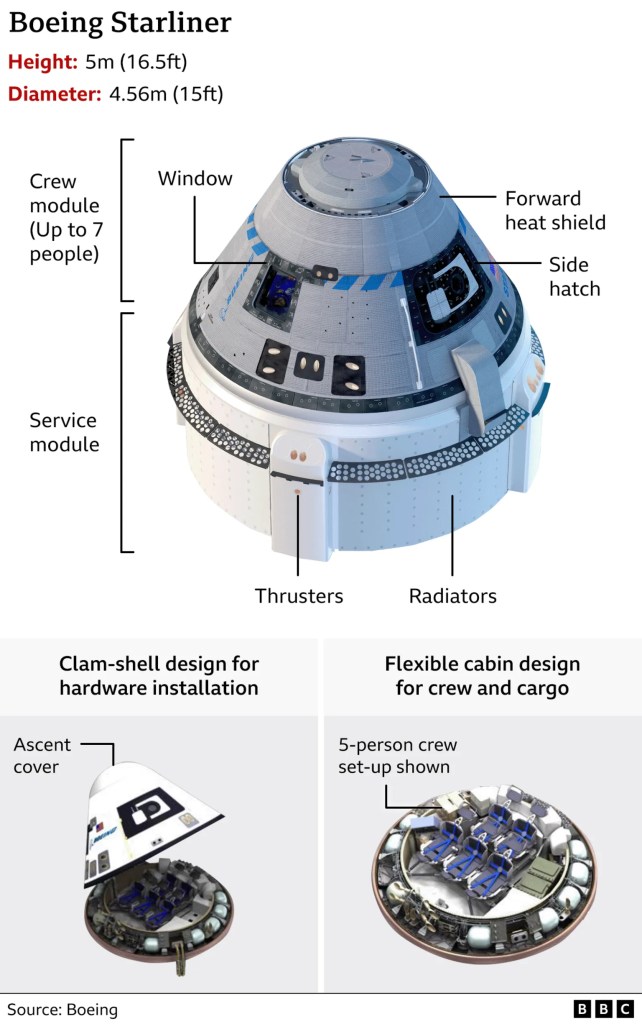 Boeing Starliner

Height: 5m (16.5ft)

Diameter: 4.56m (15ft)

Crew module (Up to 7 people)

Window

Forward heat shield

Side hatch

Service module

Thrusters

Radiators

Clam-shell design for hardware installation

Ascent cover

Flexible cabin design for crew and cargo

5-person crew set-up shown

Source: Boeing

BBC