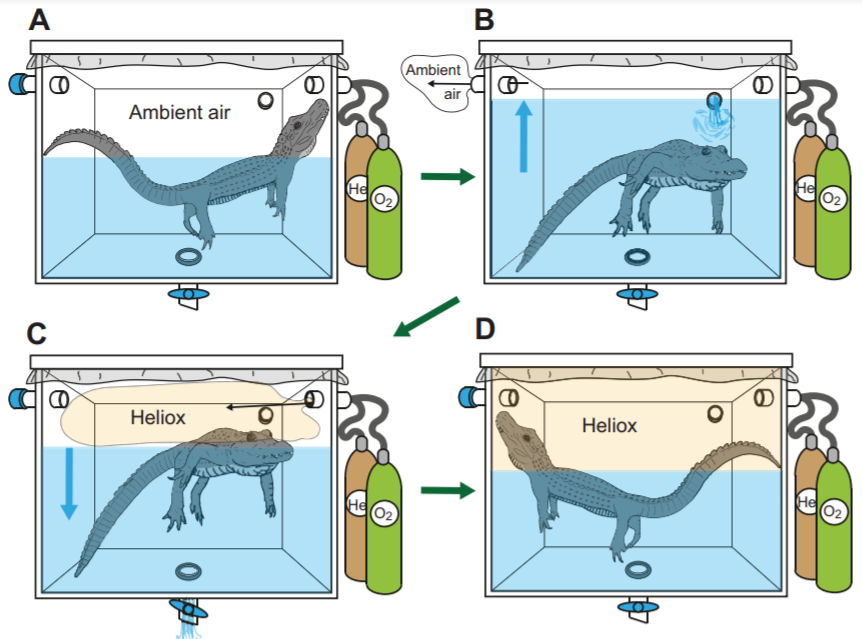 A

Ambient air

He

$O_2$

B

Ambient air

He

$O_2$

C

Heliox

He

$O_2$

D

Heliox

He

$O_2$