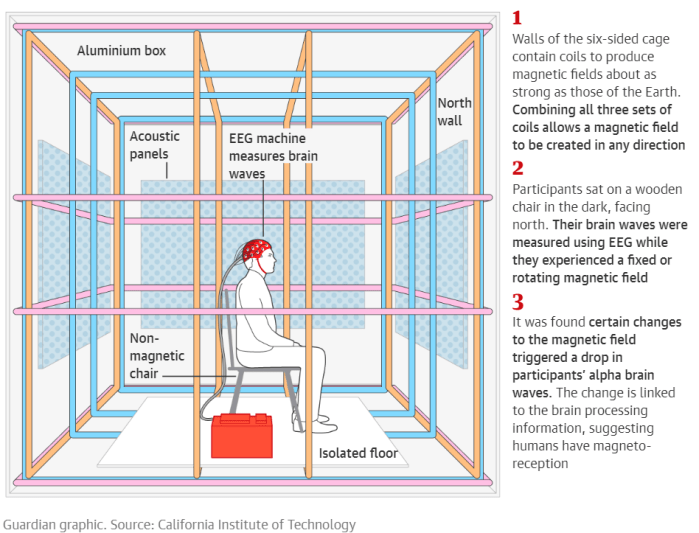 Aluminium box

North wall

Acoustic panels

EEG machine measures brain waves

Non-magnetic chair

Isolated floor

1
Walls of the six-sided cage contain coils to produce magnetic fields about as strong as those of the Earth. Combining all three sets of coils allows a magnetic field to be created in any direction

2
Participants sat on a wooden chair in the dark, facing north. Their brain waves were measured using EEG while they experienced a fixed or rotating magnetic field

3
It was found certain changes to the magnetic field triggered a drop in participants' alpha brain waves. The change is linked to the brain processing information, suggesting humans have magneto-reception

Guardian graphic. Source: California Institute of Technology