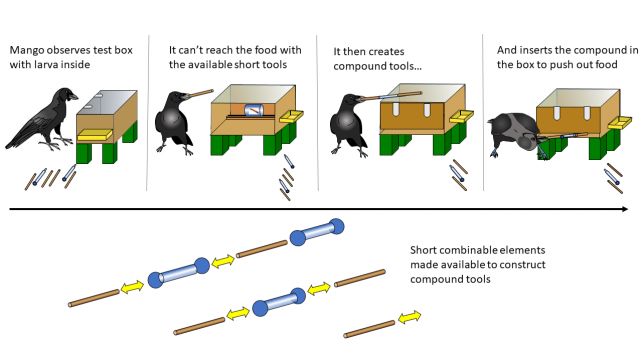 Mango observes test box with larva inside

It can't reach the food with the available short tools

It then creates compound tools...

And inserts the compound in the box to push out food

Short combinable elements made available to construct compound tools