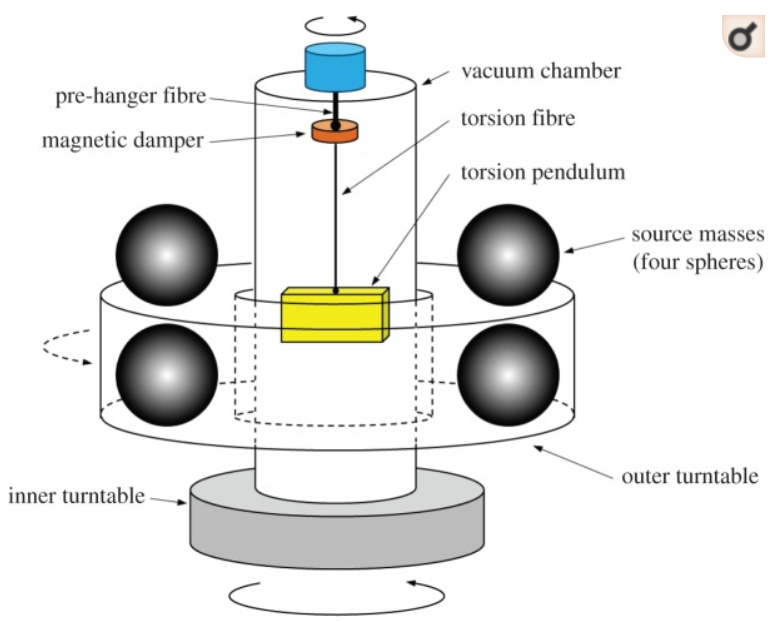 vacuum chamber
pre-hanger fibre
torsion fibre
magnetic damper
torsion pendulum
source masses (four spheres)
outer turntable
inner turntable