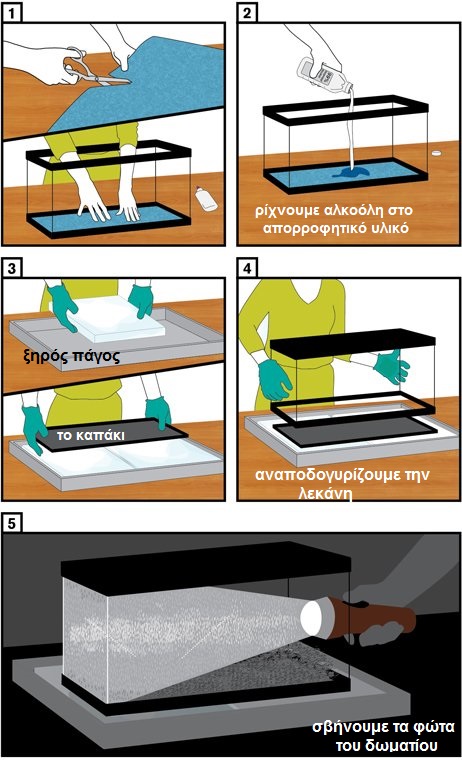 1

2

ρίχνουμε αλκοόλη στο απορροφητικό υλικό

3

ξηρός πάγος

το καπάκι

4

αναποδογυρίζουμε την λεκάνη

5

σβήνουμε τα φώτα του δωματίου