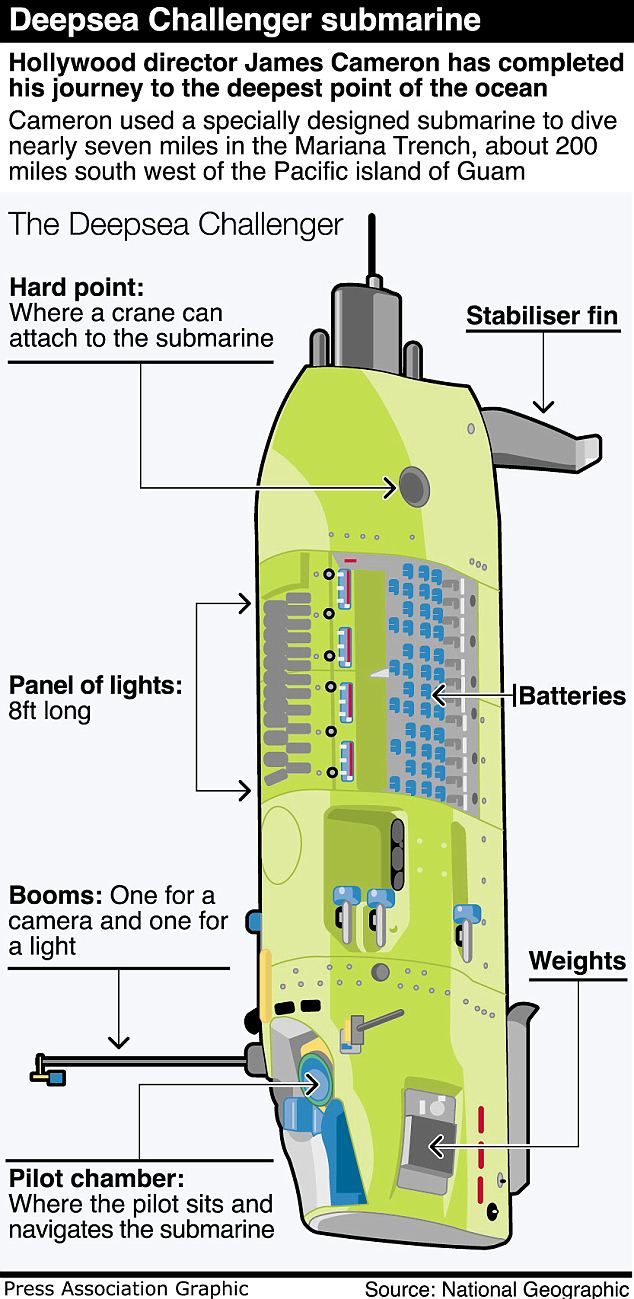 Deepsea Challenger submarine

Hollywood director James Cameron has completed his journey to the deepest point of the ocean

Cameron used a specially designed submarine to dive nearly seven miles in the Mariana Trench, about 200 miles south west of the Pacific island of Guam

The Deepsea Challenger

Hard point: Where a crane can attach to the submarine

Stabiliser fin

Panel of lights: 8ft long

Batteries

Booms: One for a camera and one for a light

Weights

Pilot chamber: Where the pilot sits and navigates the submarine

Press Association Graphic

Source: National Geographic