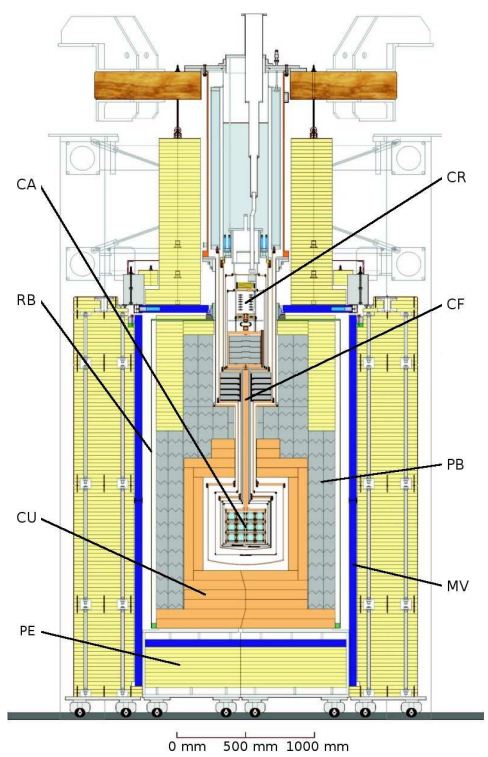 CA
CR
RB
CF
PB
CU
MV
PE
0 mm 500 mm 1000 mm